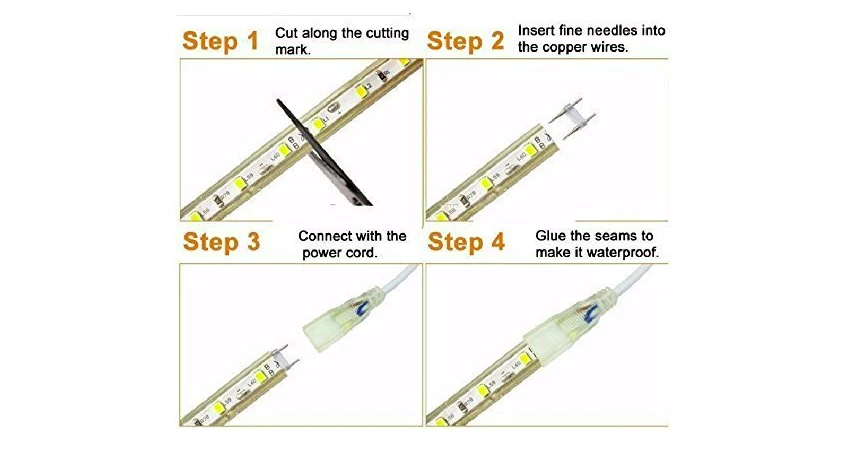 Step 1 Cut along the cutting mark.

Step 2 Insert fine needles into the copper wires.

Step 3 Connect with the power cord.

Step 4 Glue the seams to make it waterproof.