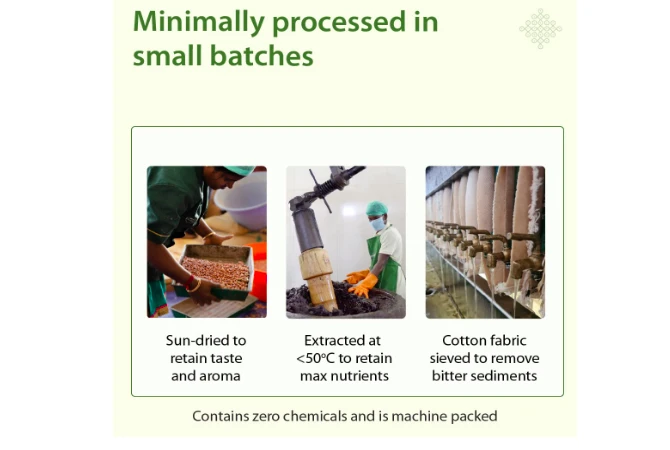 Minimally processed in small batches

Sun-dried to retain taste and aroma

Extracted at <50°C to retain max nutrients

Cotton fabric sieved to remove bitter sediments

Contains zero chemicals and is machine packed